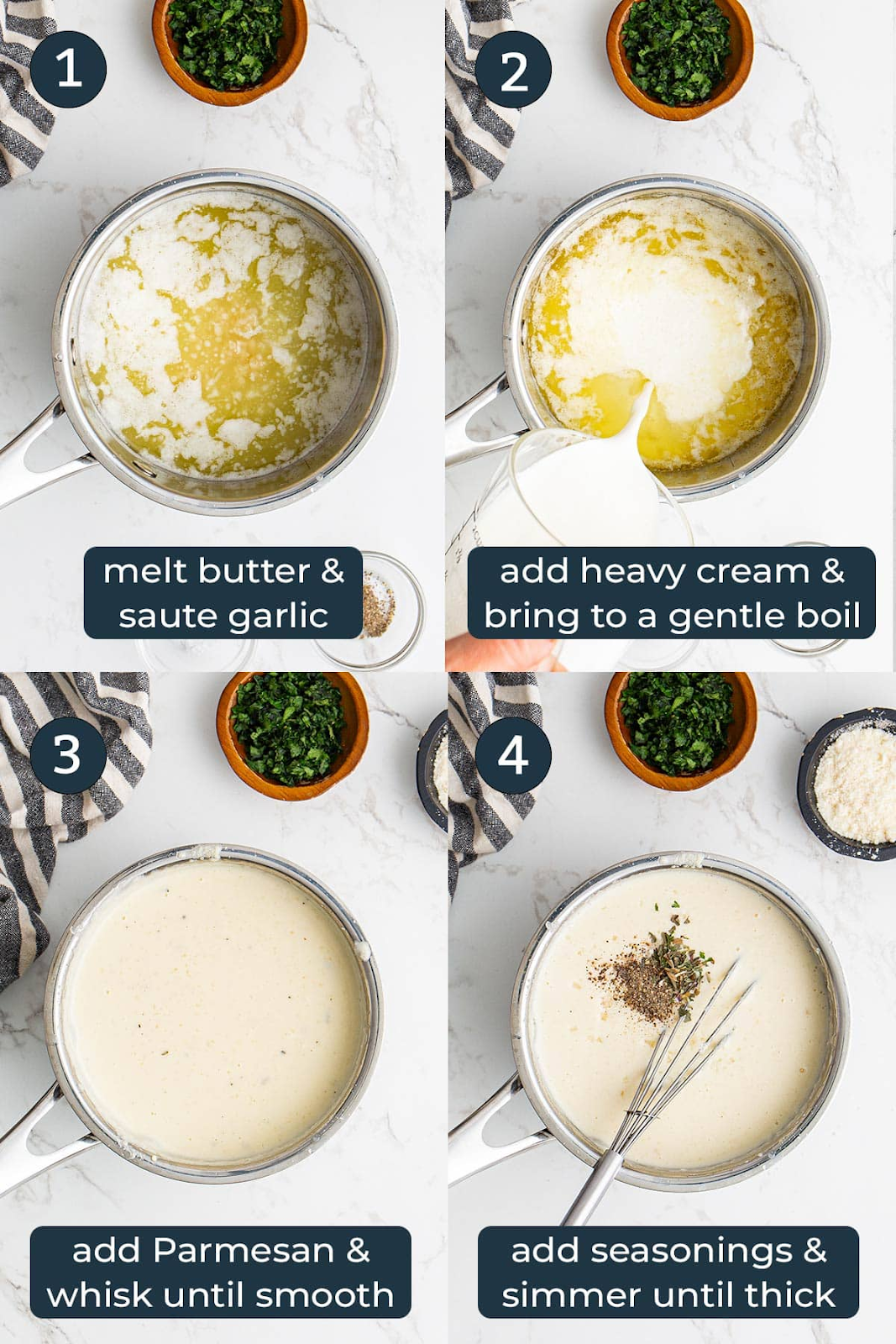 1

melt butter & saute garlic

2

add heavy cream & bring to a gentle boil

3

add Parmesan & whisk until smooth

4

add seasonings & simmer until thick